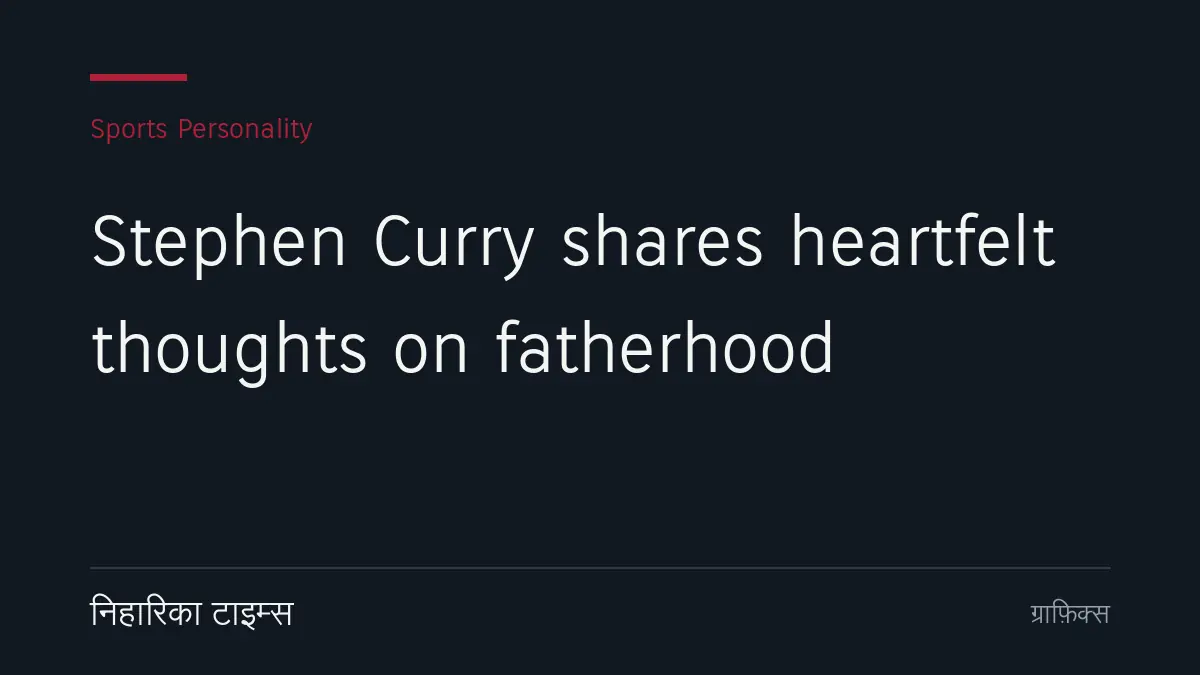 Sports Personality

Stephen Curry shares heartfelt thoughts on fatherhood

निहारिका टाइम्स

ग्राफ़िक्स