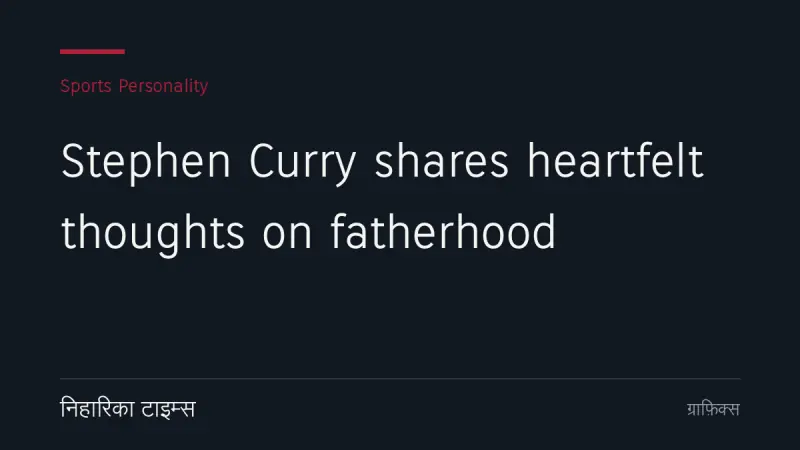 Sports Personality

Stephen Curry shares heartfelt thoughts on fatherhood

निहारिका टाइम्स

ग्राफ़िक्स