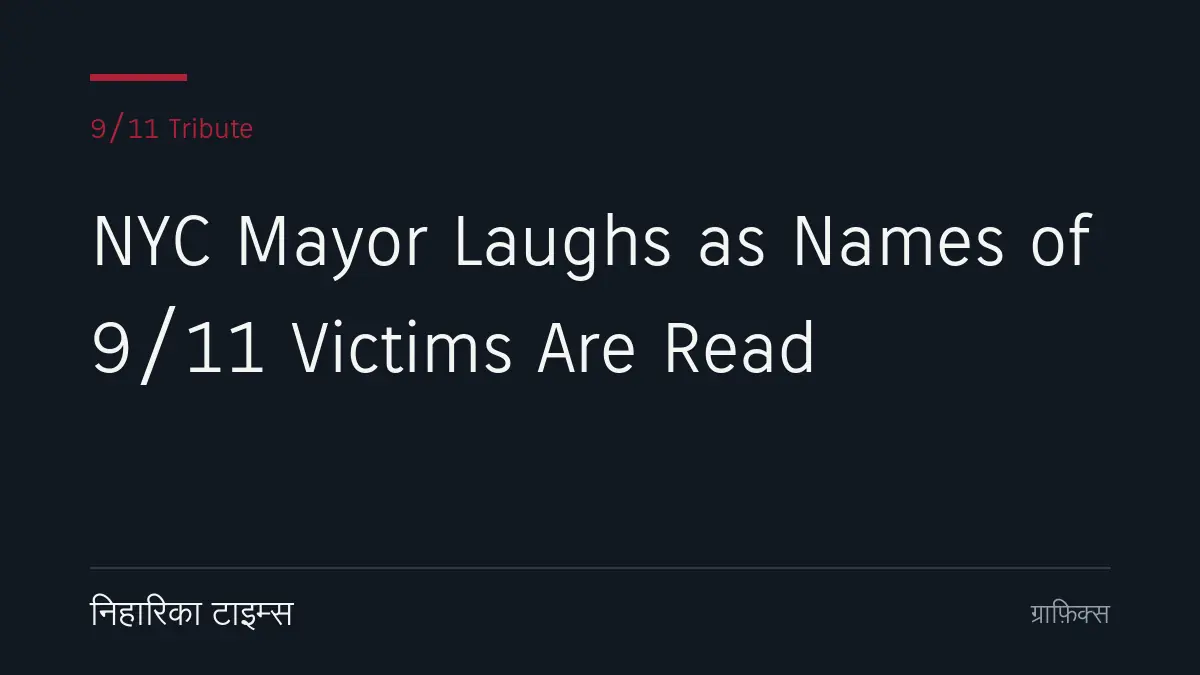 9/11 Tribute

NYC Mayor Laughs as Names of 9/11 Victims Are Read

निहारिका टाइम्स

ग्राफ़िक्स