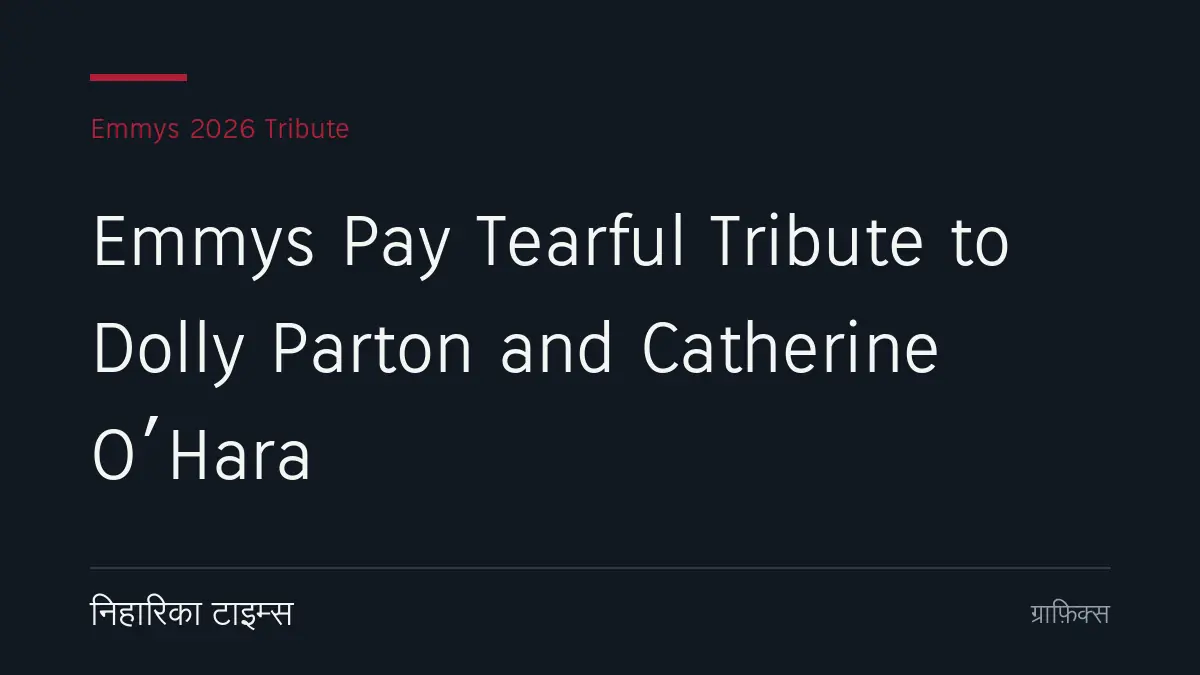 Emmys 2026 Tribute

Emmys Pay Tearful Tribute to Dolly Parton and Catherine O’Hara

निहारिका टाइम्स

ग्राफ़िक्स